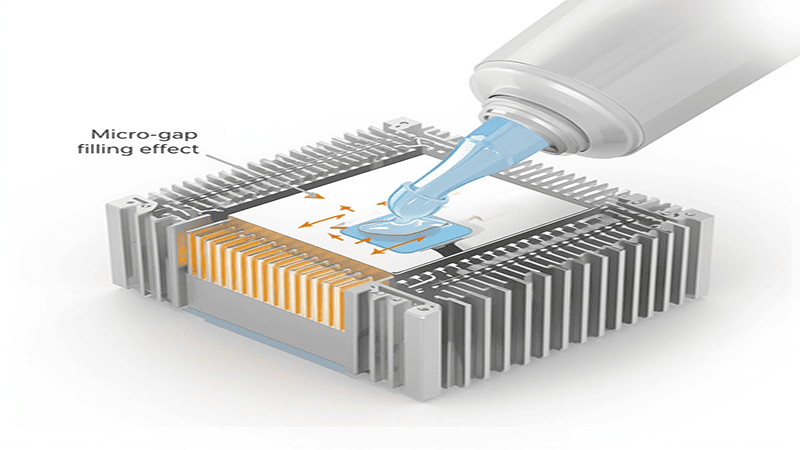 Micro-gap filling effect