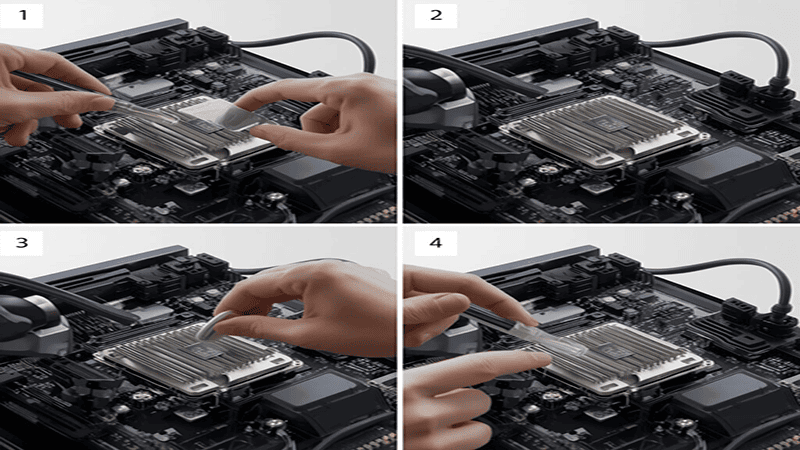 1

2

3

4